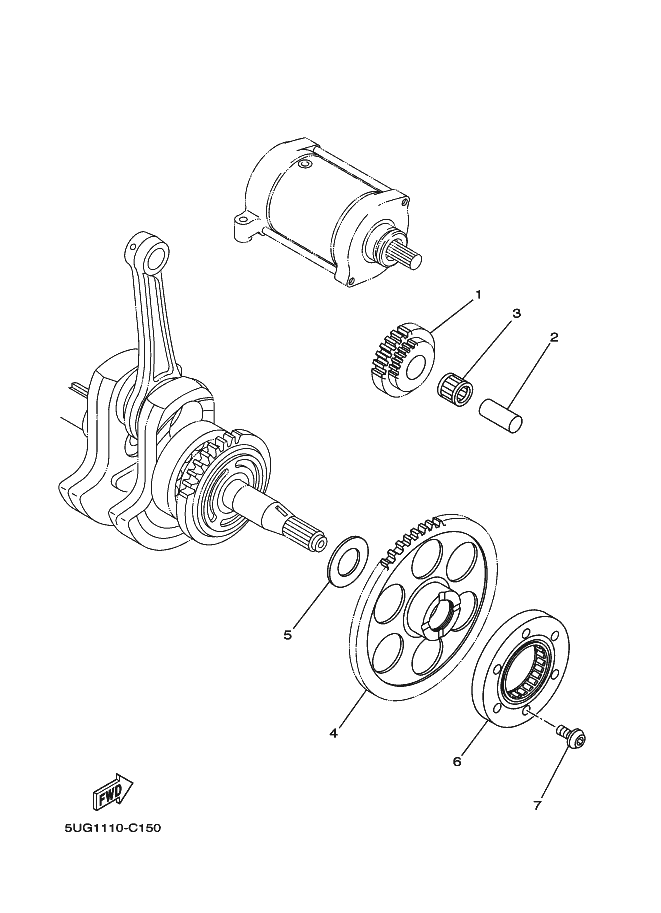 1
3
2
5
4
6
7
FWD
5UG1110-C150