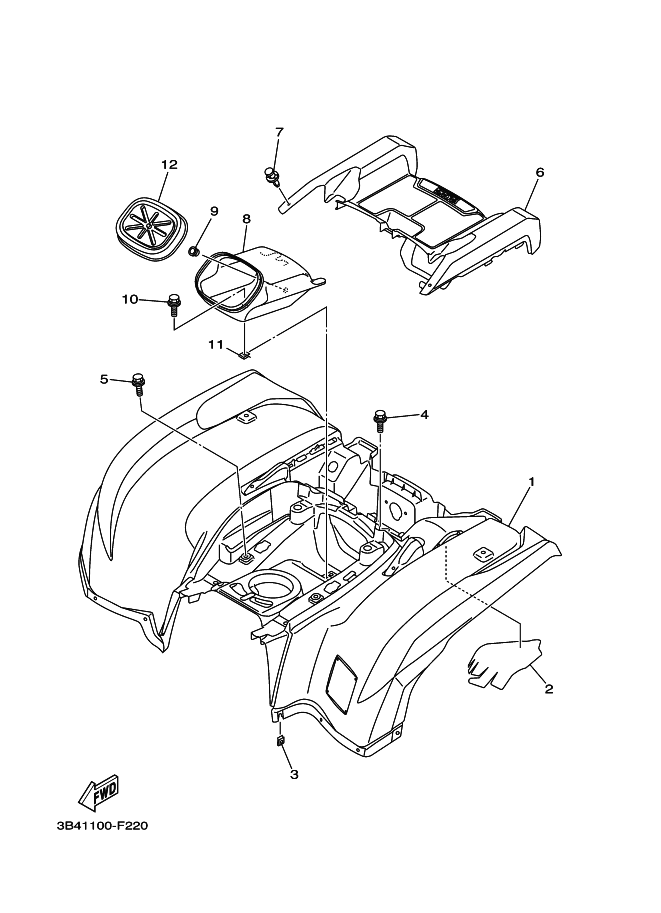 7
12
6
9
8
10
11
5
4
1
2
3
FWD
3B41100-F220