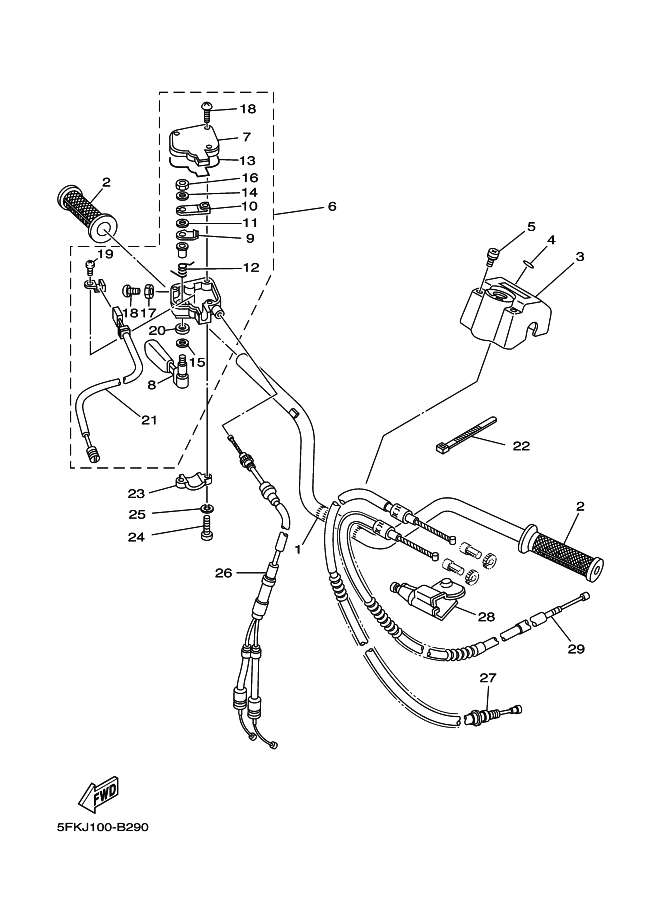 18
7
13
2
16
14
10
11
9
6
5
4
3
19
12
18
17
20
15
8
21
22
23
25
24
1
2
26
28
29
27
FWD
5FKJ100-B290