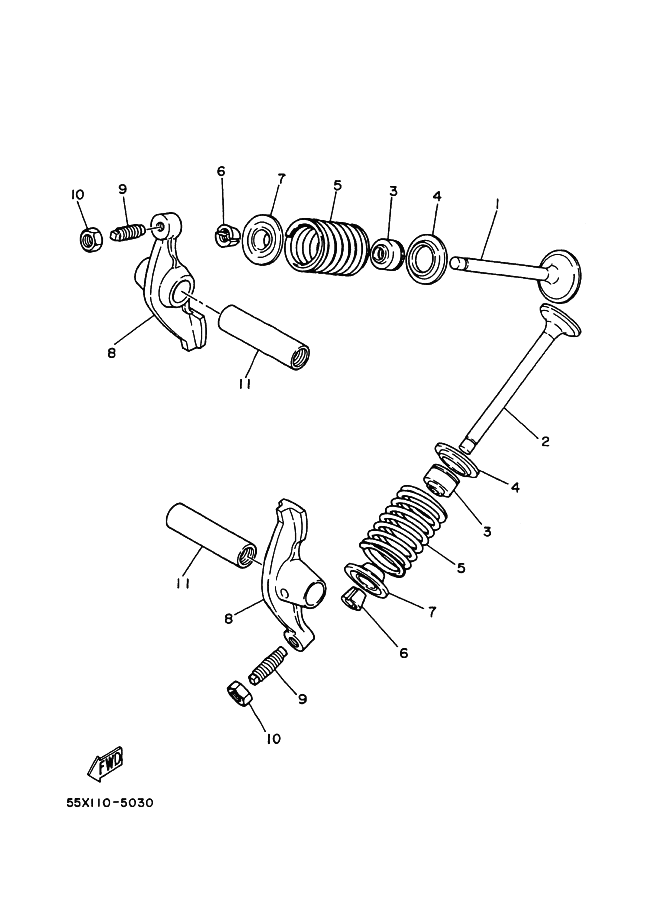 10
9
6
7
5
3
4
1
8
11
2
4
3
5
7
6
11
8
9
10
FWD
55X110-5030