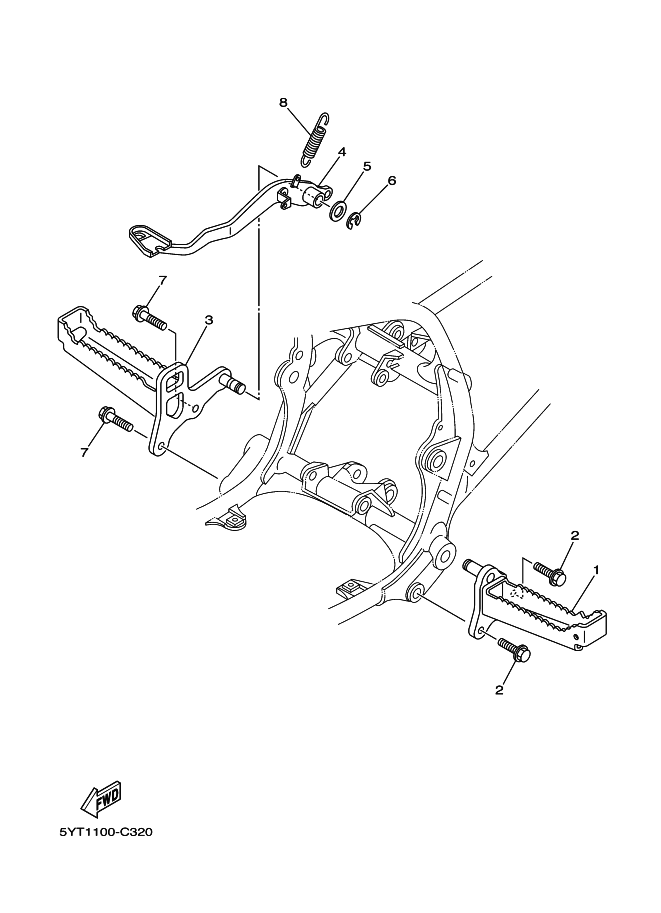 8
4
5
6
7
3
7
2
1
2
FWD
5YT1100-C320