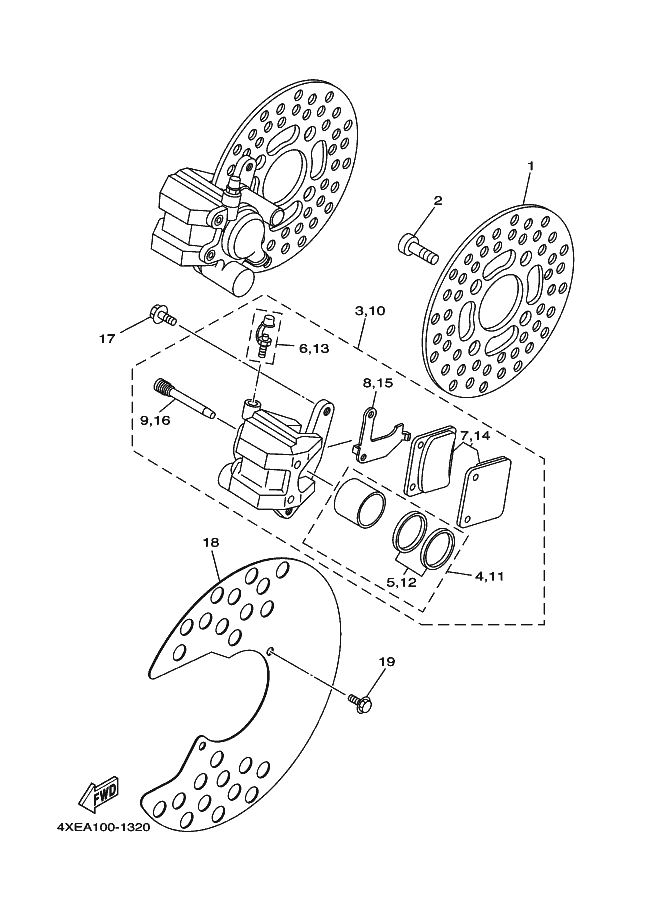 1
2
3,10
17
6,13
8,15
9,16
7,14
18
5,12
4,11
19
FWD
4XEA100-1320