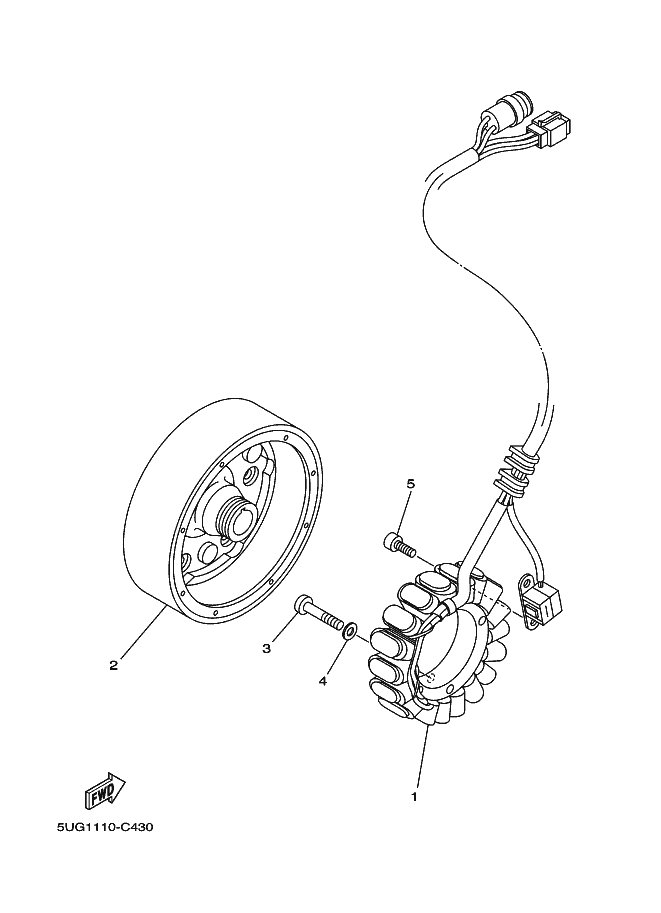 5
2
3
4
1
FWD
5UG1110-C430