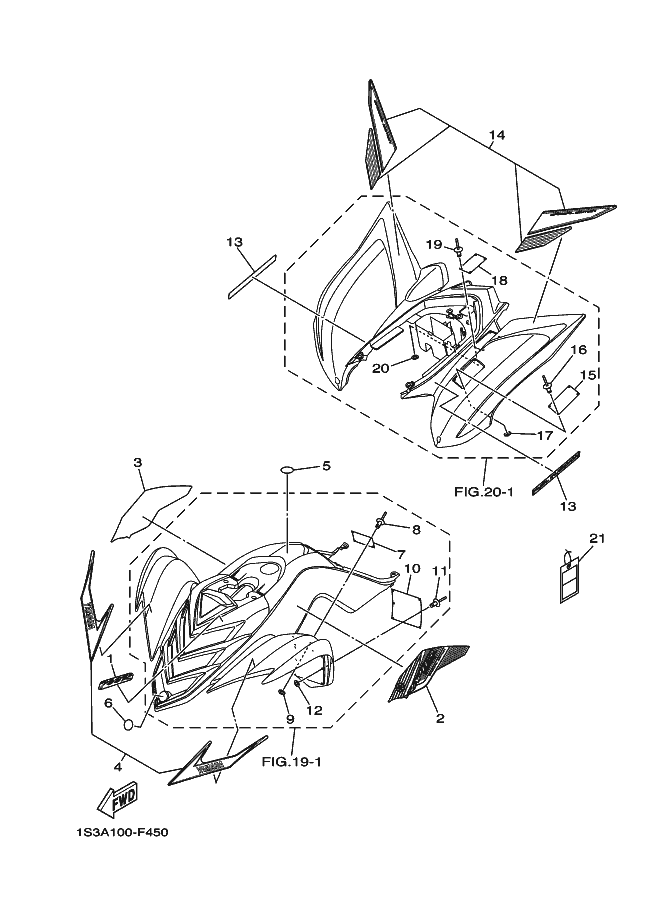 14
13
19
18
20
16
15
17
FIG.20-1
13
3
5
8
7
10
11
21
1
6
9
12
2
4
FIG.19-1
FWD
1S3A100-F450