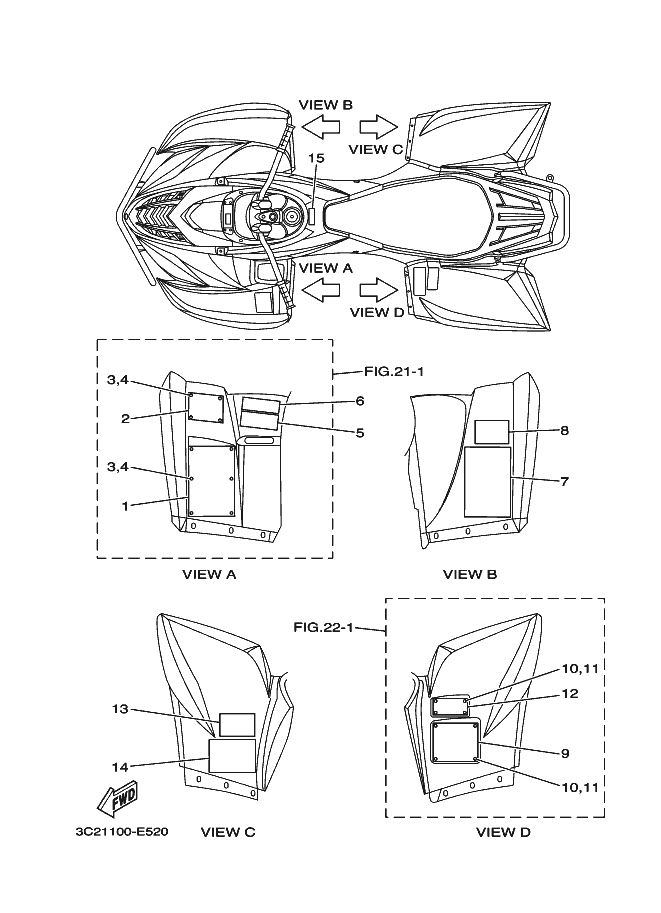 VIEW B
VIEW C
15
VIEW A
VIEW D

FIG.21-1
3,4
2
3,4
1
6
5
8
7
VIEW A
VIEW B

FIG.22-1
13
14
10,11
12
9
10,11
FWD
3C21100-E520
VIEW C
VIEW D