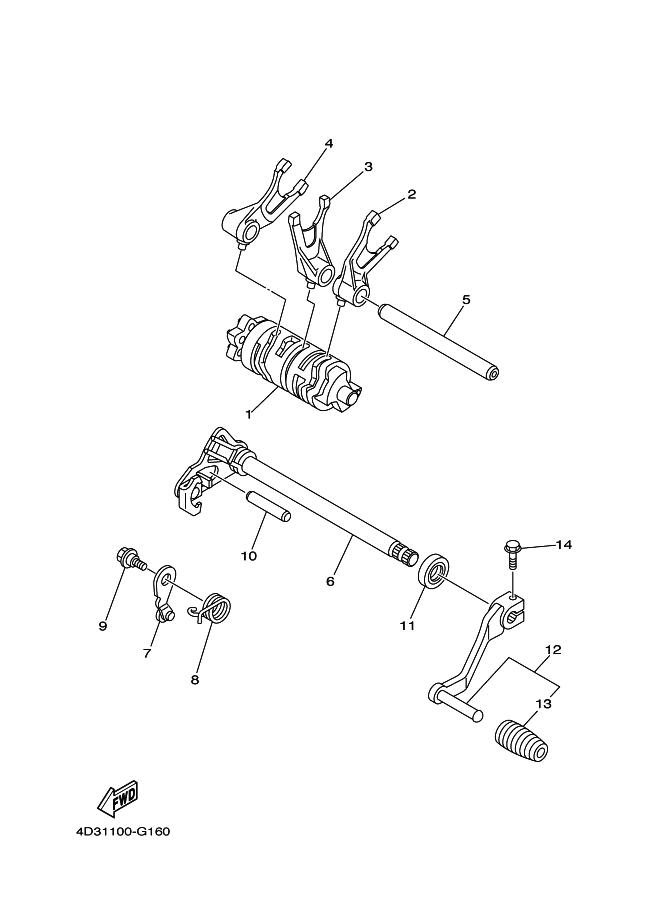 4
3
2
5
1
10
6
14
9
7
8
11
12
13
FWD
4D31100-G160