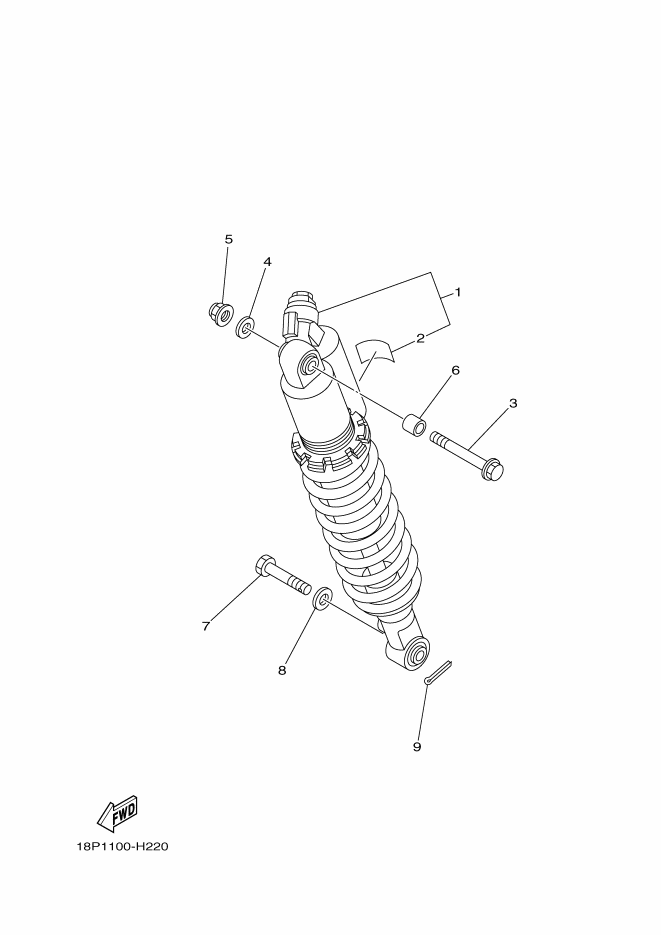 5
4
1
2
6
3
7
8
9
FWD
18P1100-H220