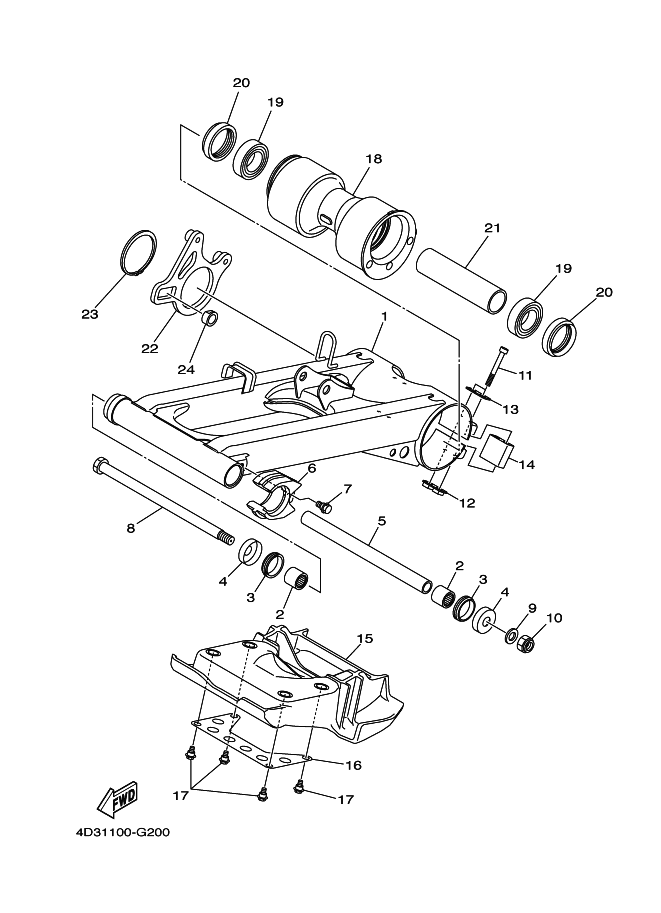 20
19
18
21
19
20
23
22
24
1
11
13
14
12
6
7
8
5
4
3
2
2
3
4
9
10
15
16
17
17
FWD
4D31100-G200