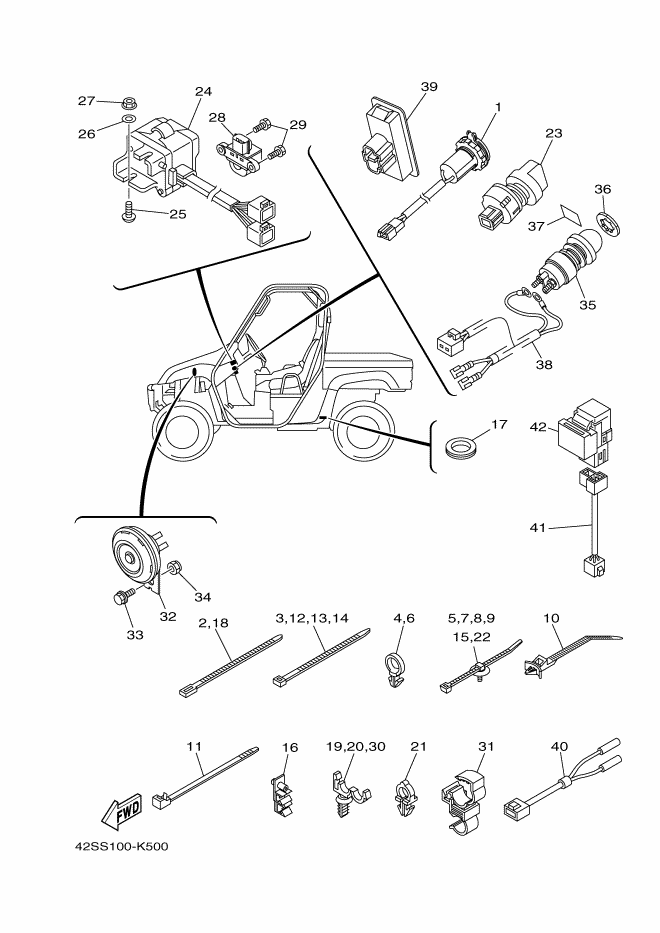 27
24
26
28
29
25
39
1
23
36
37
35
38
17
42
41
34
32
33
2,18
3,12,13,14
4,6
5,7,8,9
15,22
10
11
16
19,20,30
21
31
40
FWD
42SS100-K500