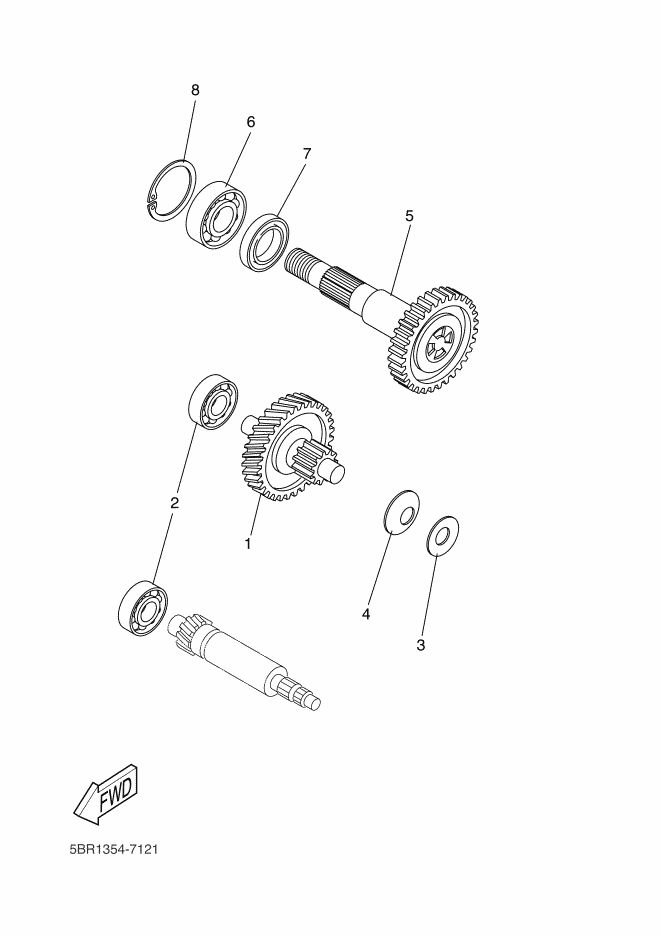 8
6
7
5
2
1
4
3
FWD
5BR1354-7121