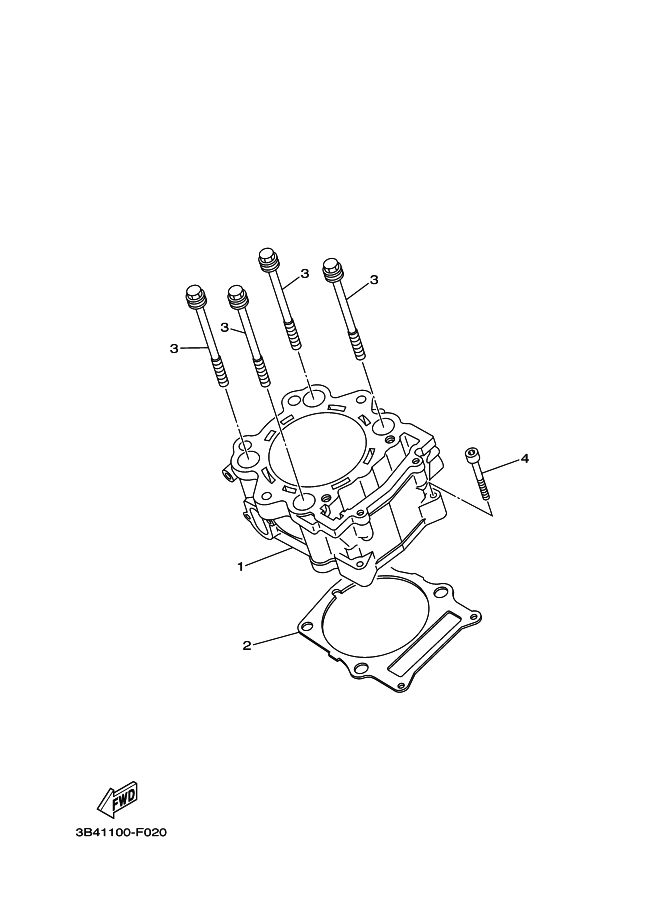 3
3
3
3
4
1
2
FWD
3B41100-F020