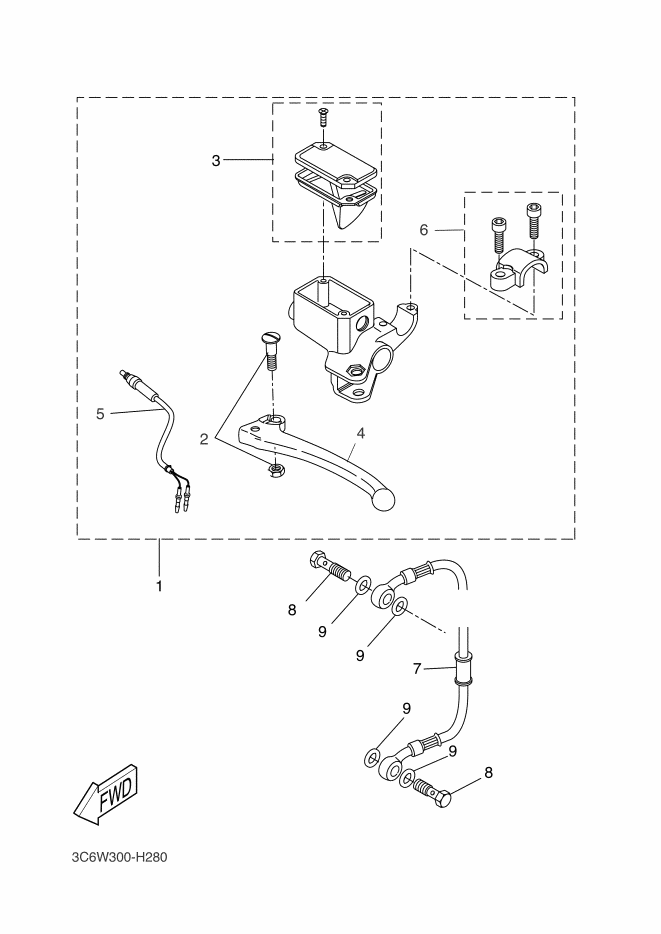 3

6

5

2

4

1

8

9

9

7

9

9

8

FWD

3C6W300-H280