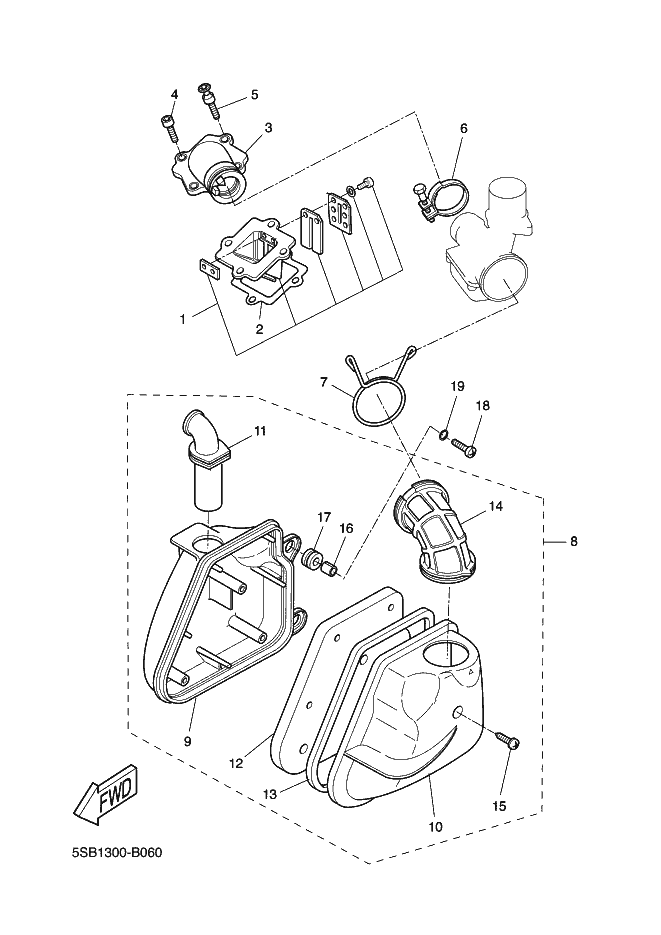 4
5
3
6
1
2
7
19
18
11
14
17
16
8
9
12
13
10
15
FWD
5SB1300-B060