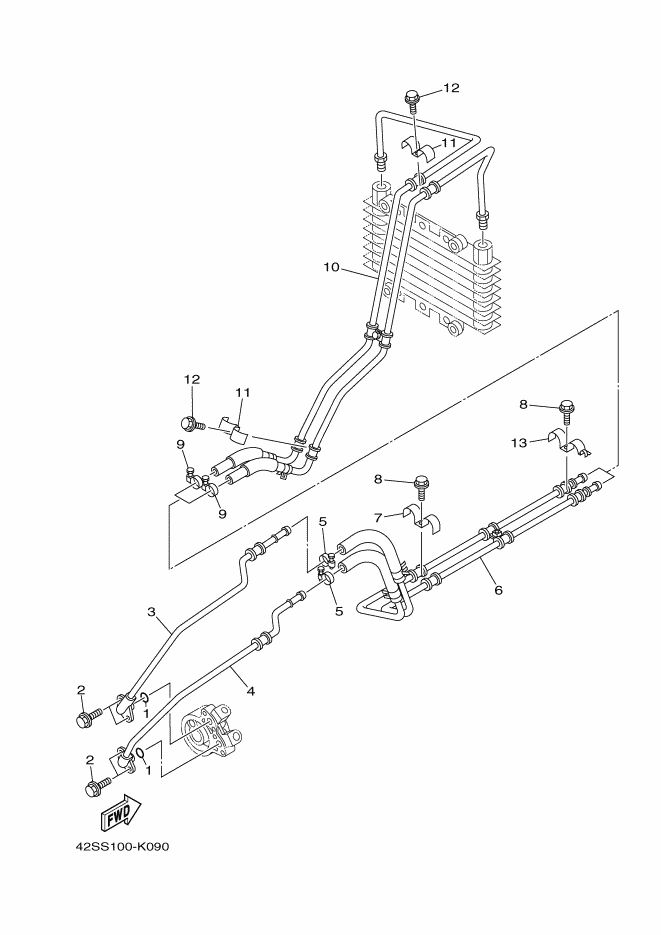 12
11
10
12
11
8
13
9
9
8
7
5
5
6
3
4
2
1
2
1
FWD
42SS100-K090