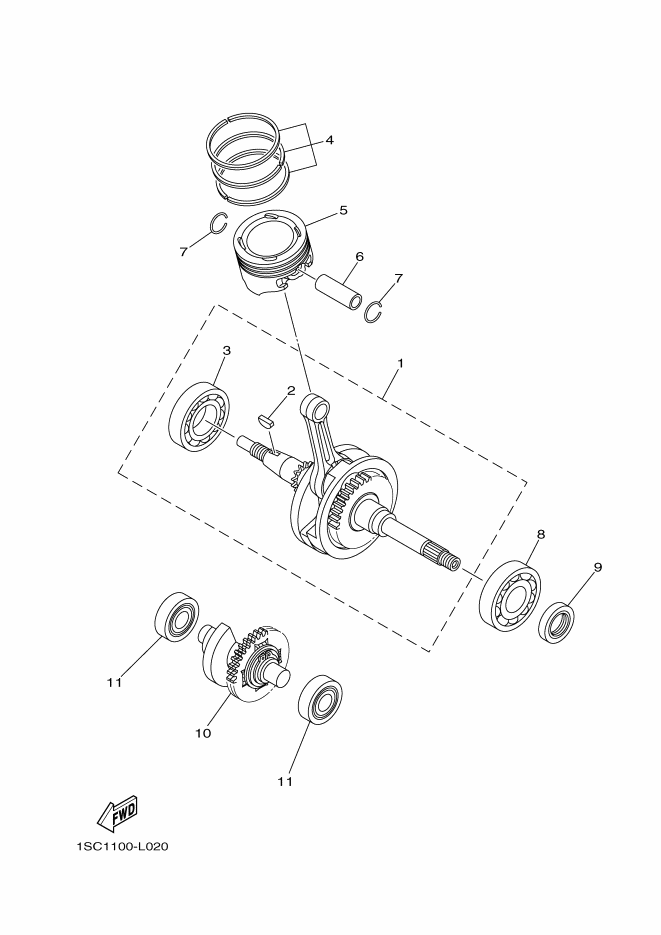 4
5
7
6
7
3
2
1
8
9
11
10
11
FWD
1SC1100-L020