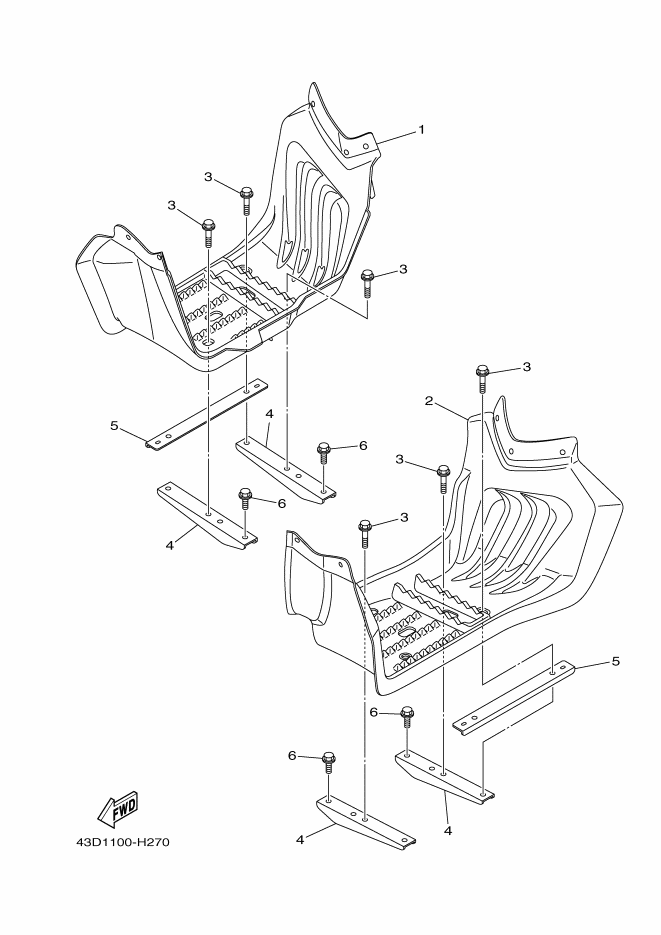 1
3
3
3
5
4
6
6
4
3
2
3
3
5
6
6
4
4
FWD
43D1100-H270