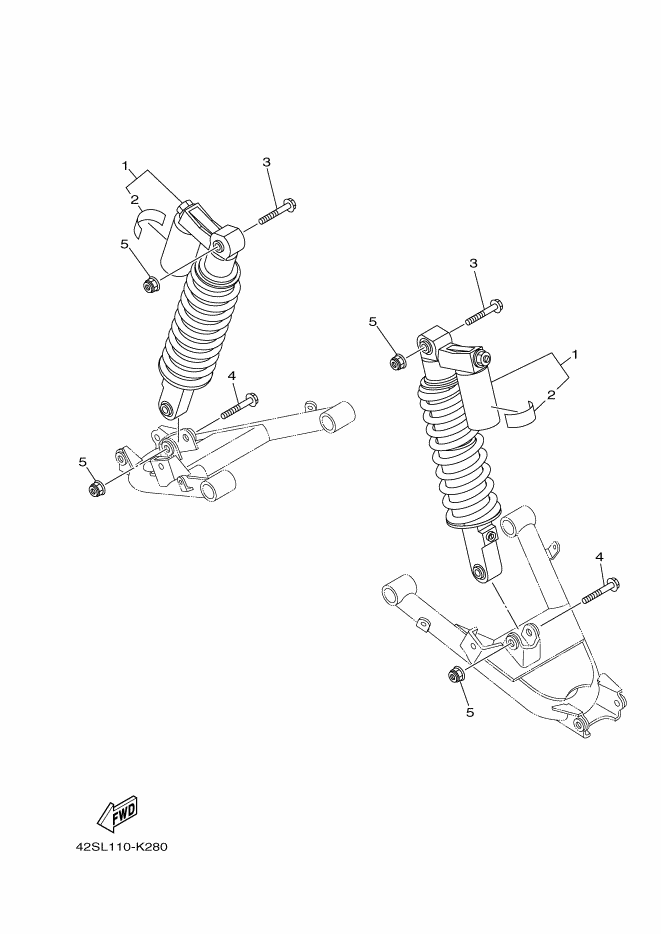 1
2
3
5
4
5
3
5
1
2
4
5
FWD
42SL110-K280