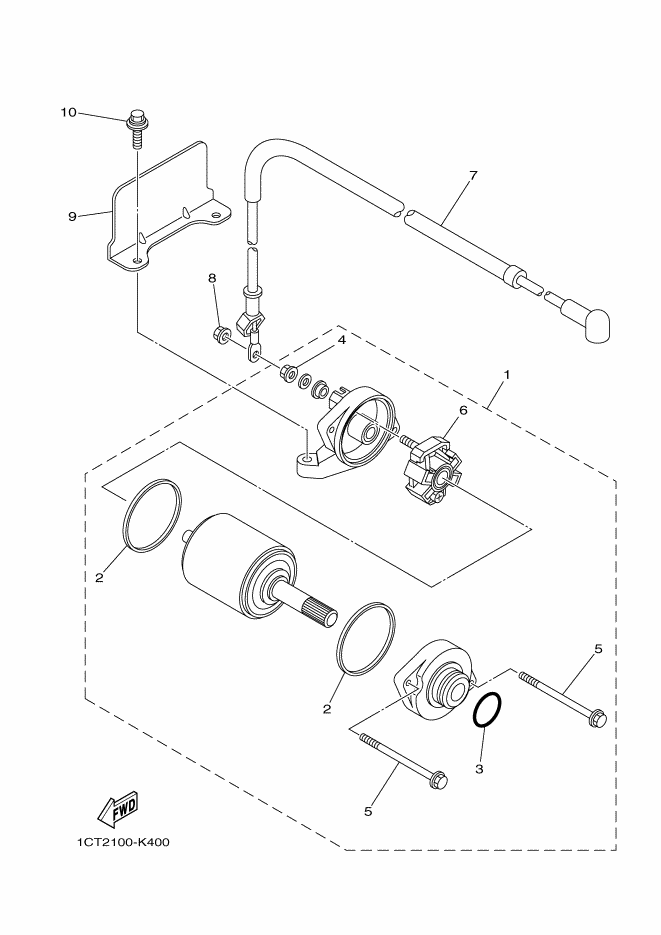 10
9
7
8
4
1
6
2
2
5
3
5
FWD
1CT2100-K400