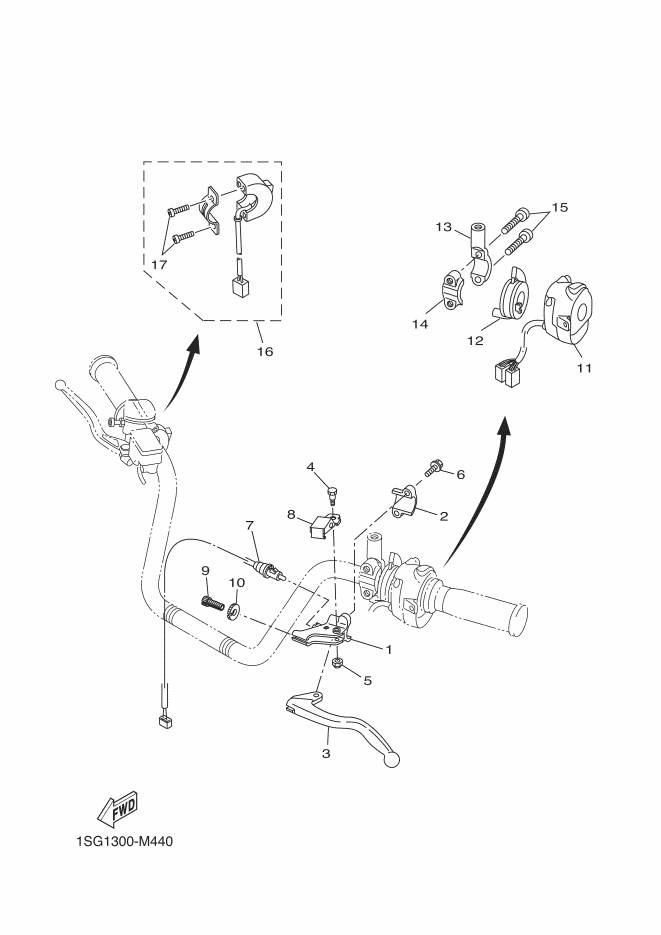 17
16
13
15
14
12
11
4
6
8
2
7
9
10
1
5
3
FWD
1SG1300-M440