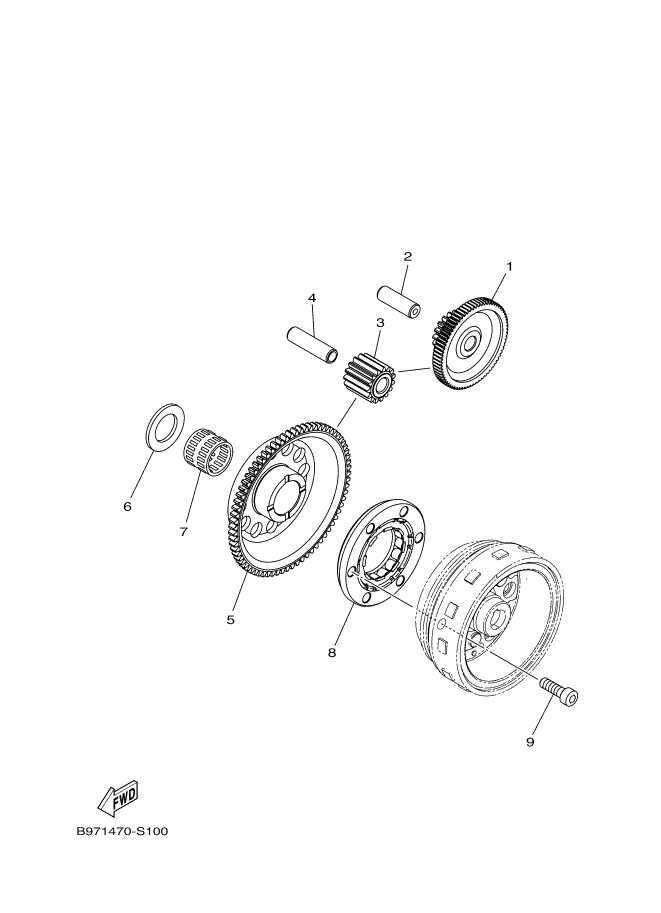 2
1
4
3
6
7
5
8
9
FWD
B971470-S100