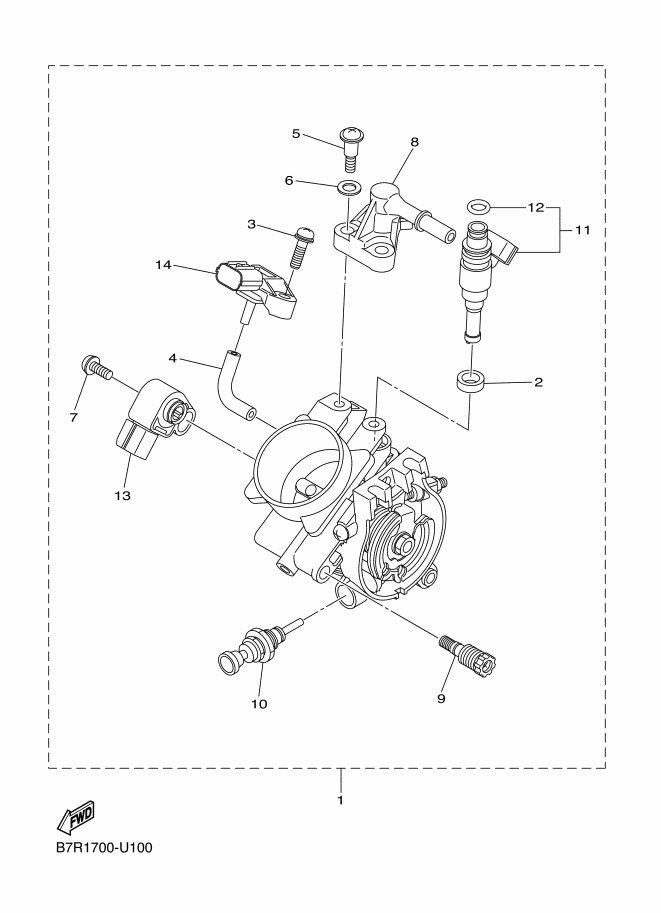 5
8
6
12
11
3
14
4
2
7
13
10
9
1
FWD
B7R1700-U100