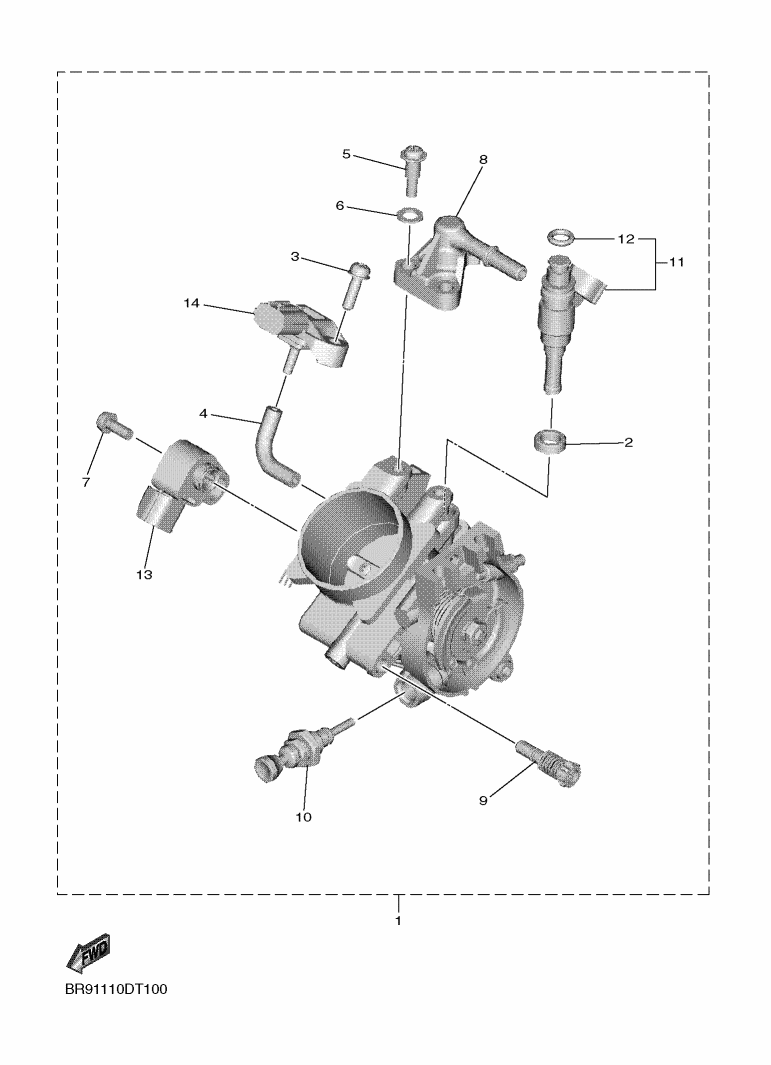 5
8
6
12
11
3
14
4
2
7
13
10
9
1
FWD
BR91110DT100