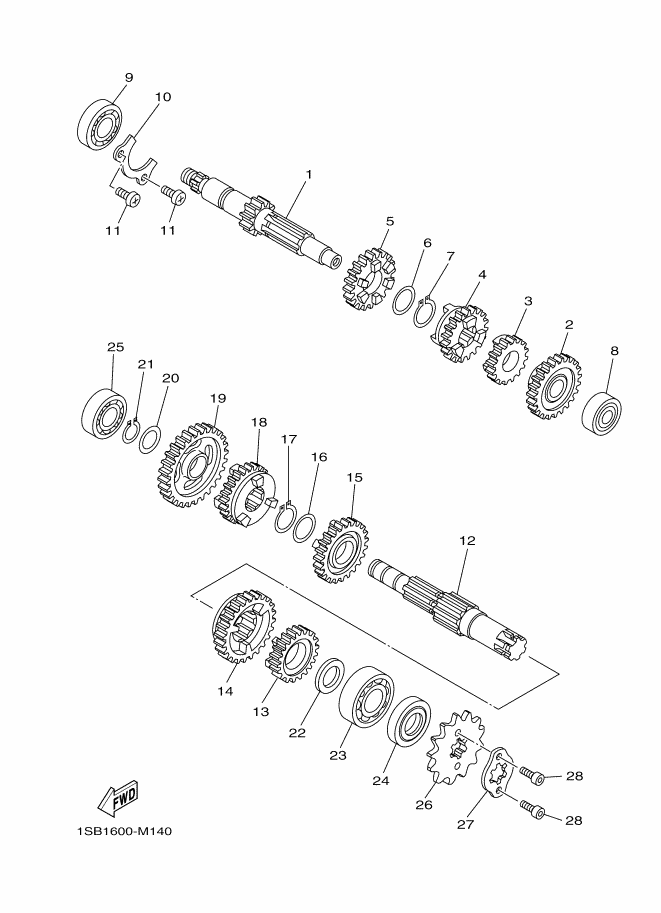 9
10
11
11
1
5
6
7
4
3
2
8
25
21
20
19
18
17
16
15
12
14
13
22
23
24
26
27
28
28
FWD
1SB1600-M140