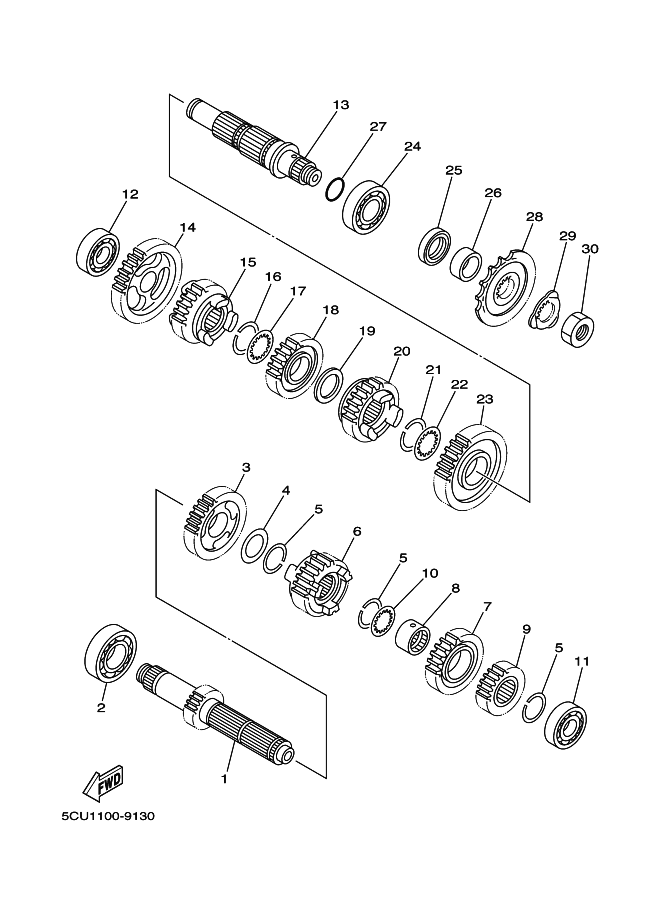 13
27
24
25
26
28
29
30
12
14
15
16
17
18
19
20
21
22
23
3
4
5
6
5
10
8
7
9
5
11
2
1
FWD
5CU1100-9130