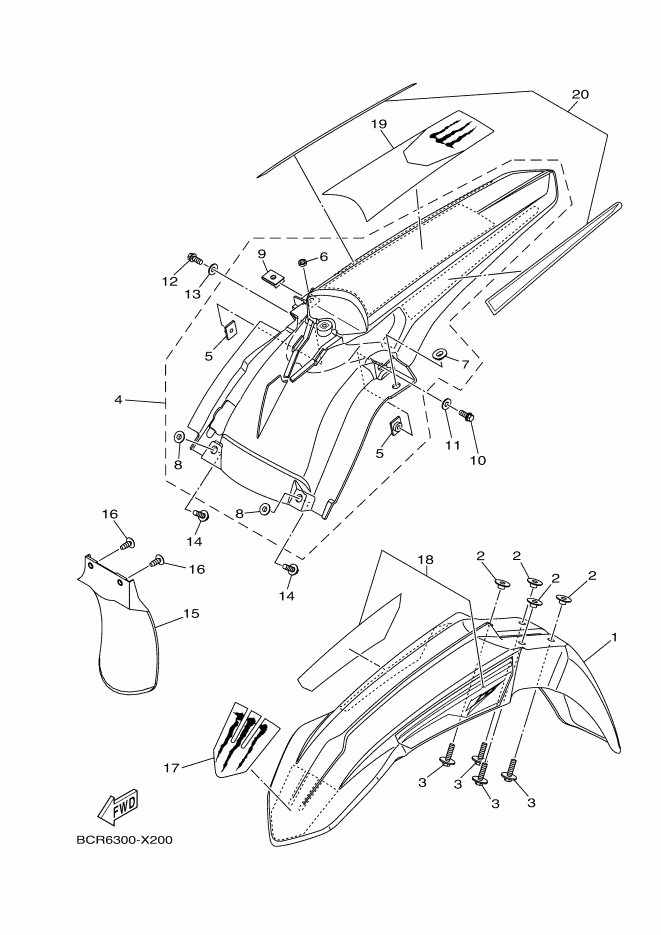 20
19
9
6
12
13
5
7
4
11
10
5
8
8
14
16
16
14
15
18
2
2
2
2
1
17
3
3
3
3
FWD
BCR6300-X200