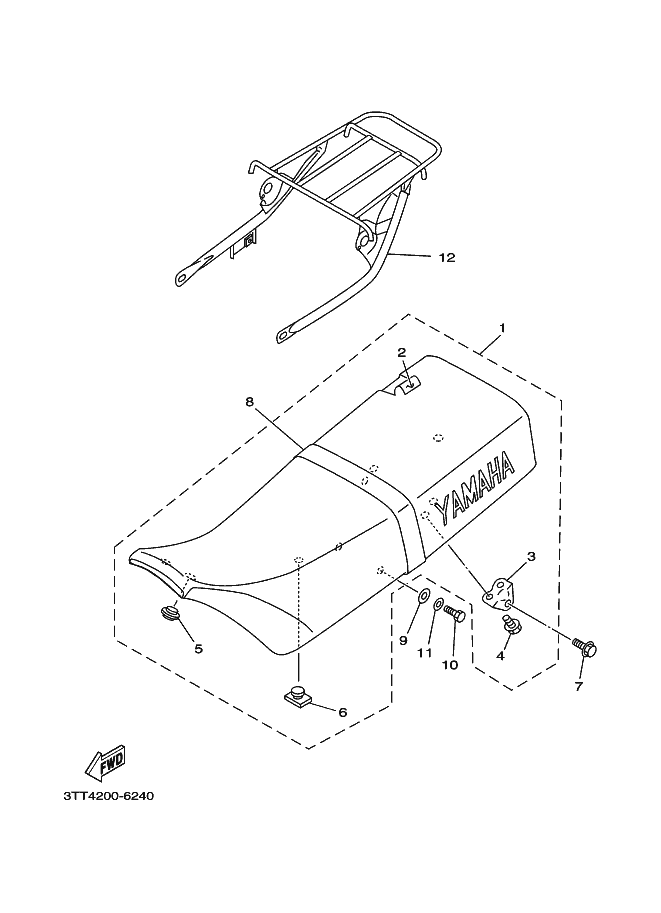 12
1
2
8
YAMAHA
3
5
9
11
10
4
7
6
FWD
3TT4200-6240