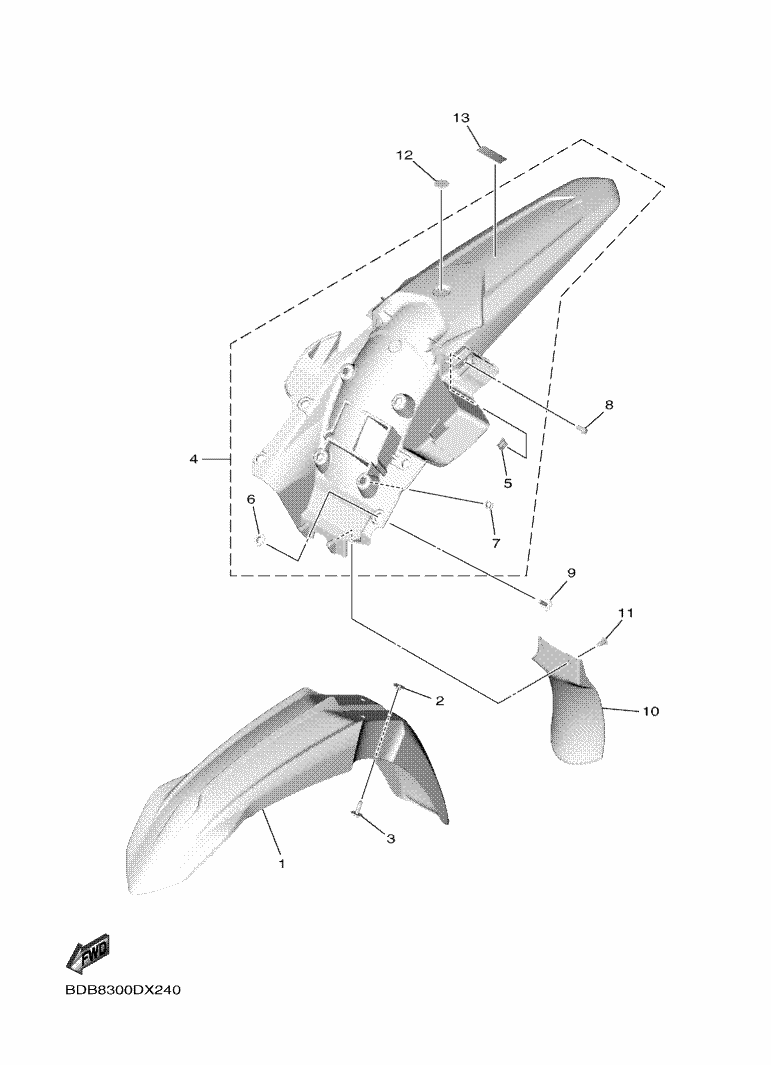 13
12
8
4
5
6
7
9
11
2
10
3
1
FWD
BDB8300DX240