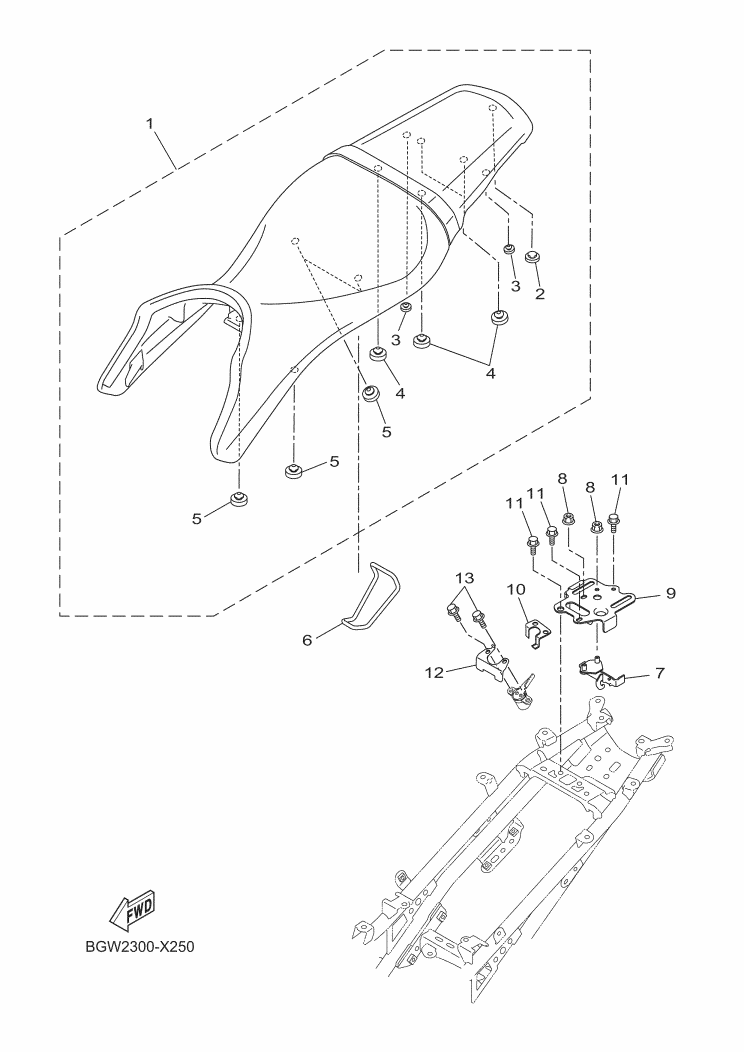 1
3
2
3
4
4
5
5
5
11
11
8
8
11
13
10
9
6
12
7
FWD
BGW2300-X250