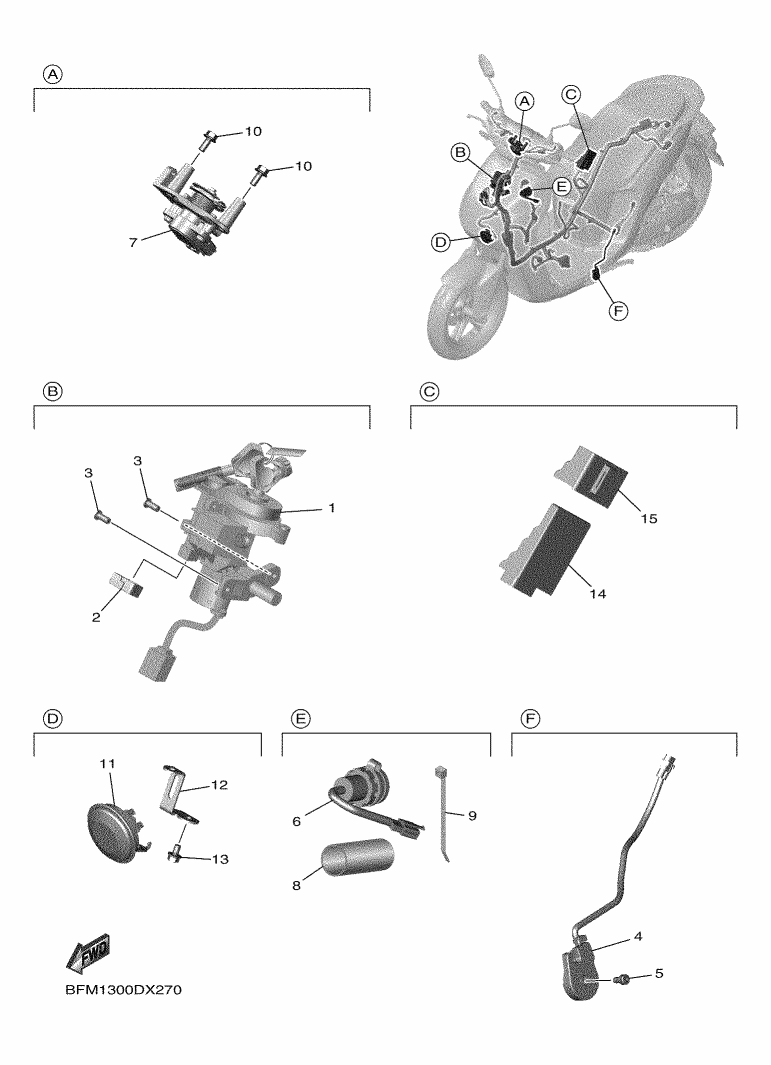 A

10

10

7

A

C

B

E

D

F

B

3

3

1

2

C

15

14

D

11

12

13

E

6

9

8

F

4

5

FWD

BFM1300DX270