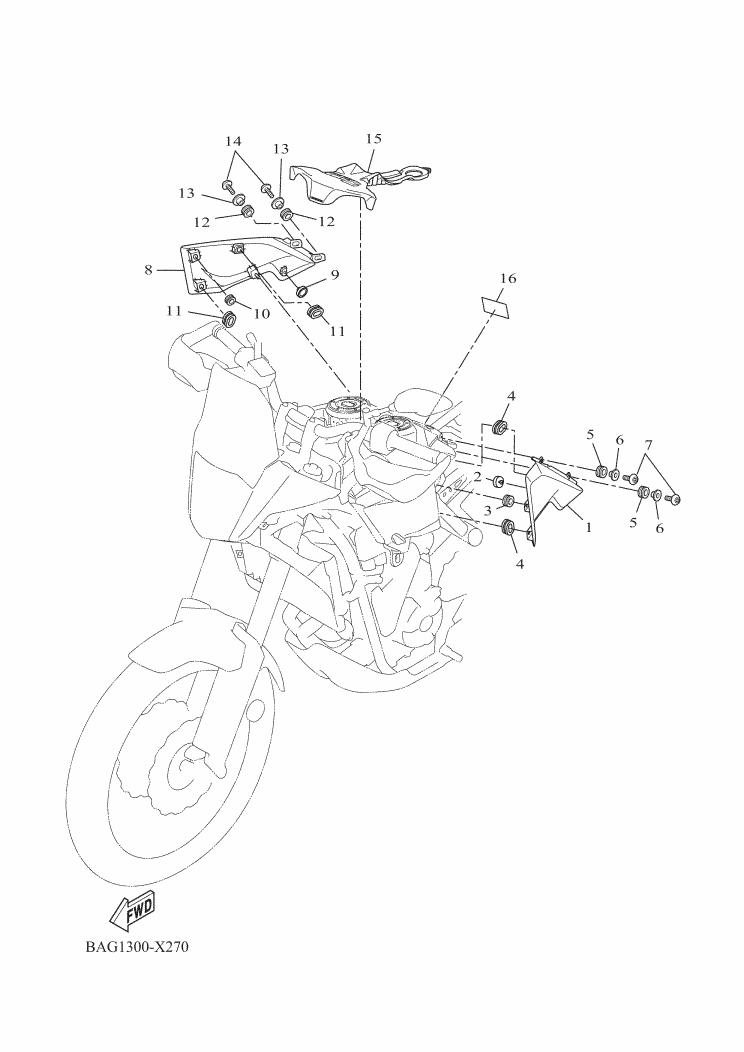 14
13
15
13
12
12
8
9
10
11
11
16
4
5
6
7
2
3
1
5
6
4
FWD
BAG1300-X270