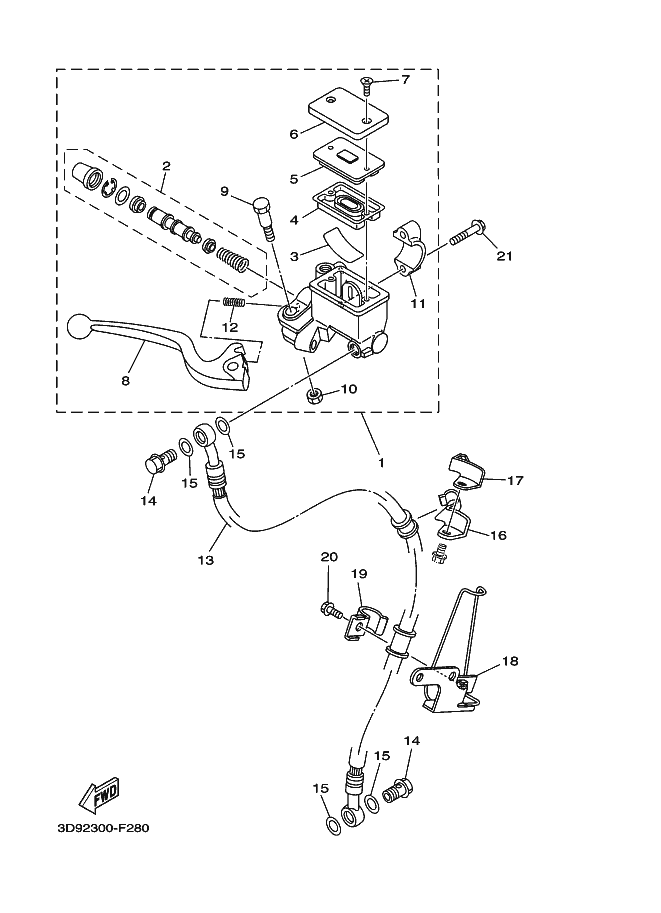 7
6
5
2
9
4
3
21
11
12
8
10
1
15
15
14
17
16
13
20
19
18
14
15
15
FWD
3D92300-F280