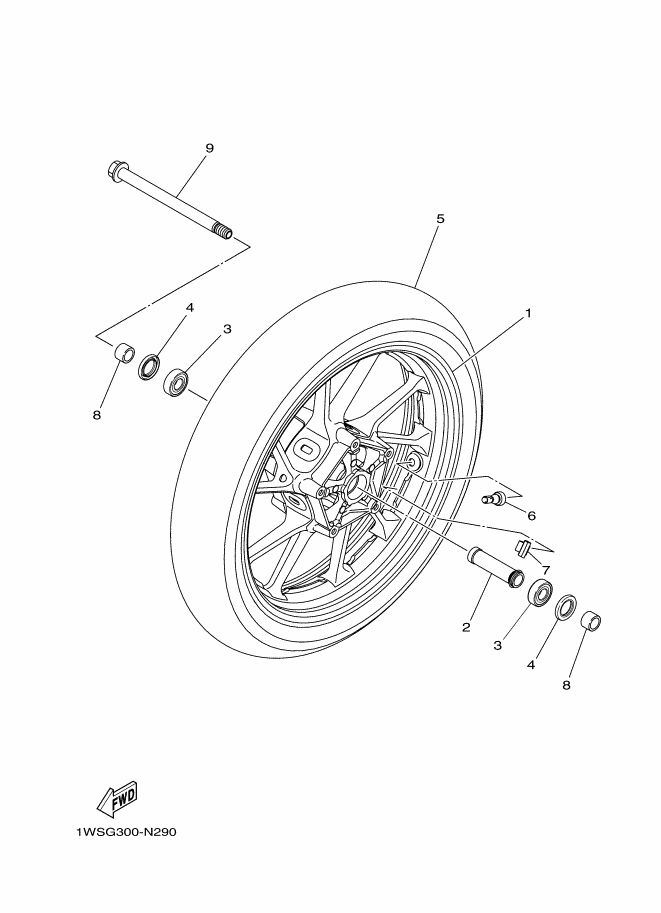 9
5
4
3
1
8
6
7
2
3
4
8
FWD
1WSG300-N290