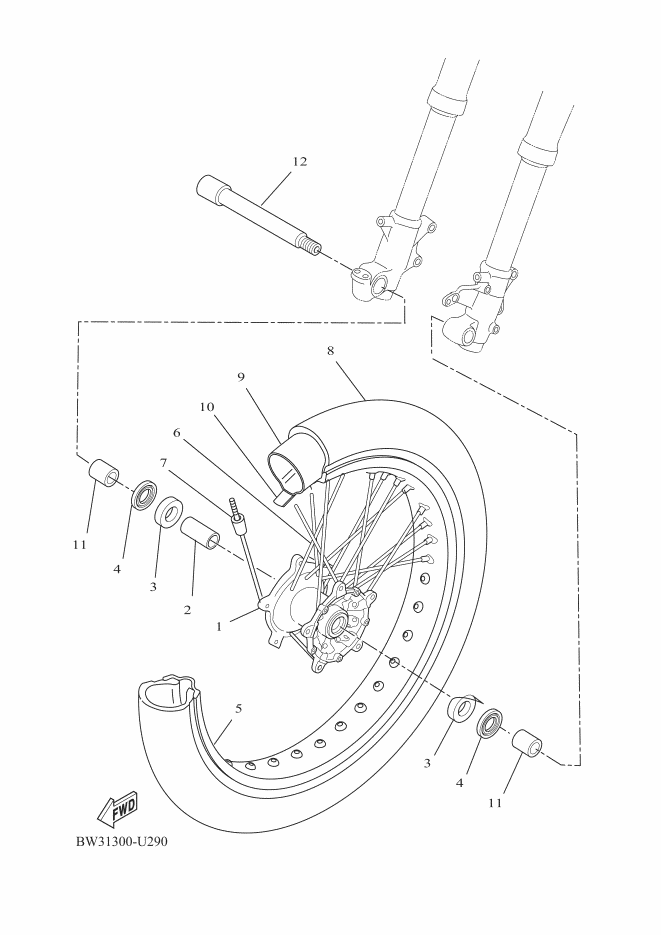 12
8
9
10
6
7
11
4
3
2
1
5
3
4
11
FWD
BW31300-U290