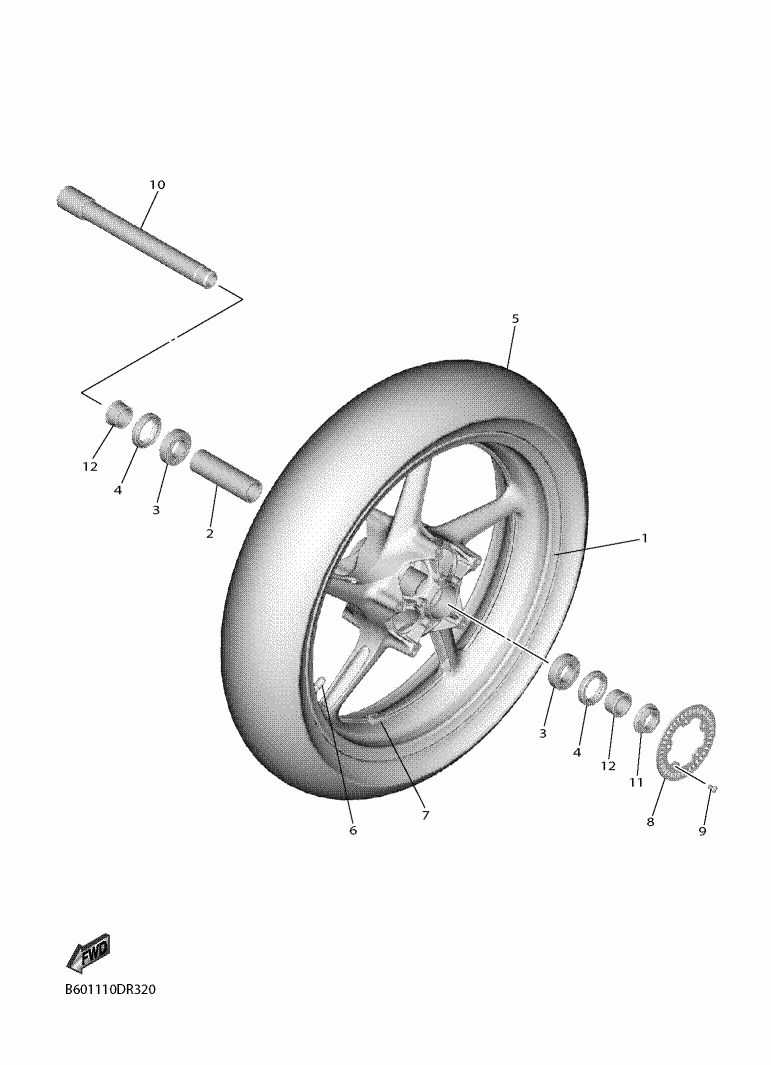 10

5

12

4

3

2

1

3

4

12

11

8

9

6

7

FWD

B601110DR320