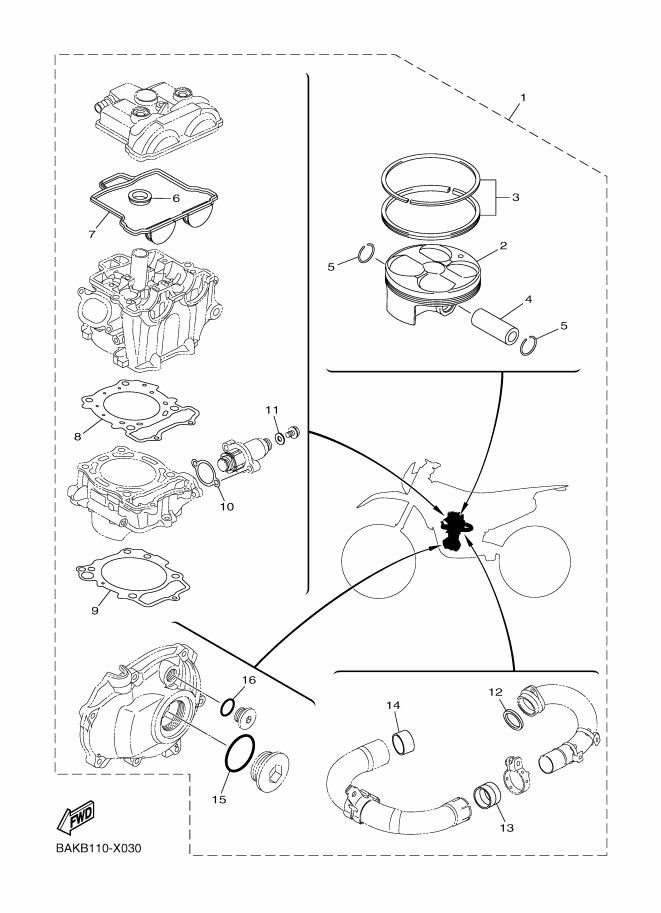 1
3
2
5
4
5
6
7
8
11
10
9
16
15
14
12
13
FWD
BAKB110-X030