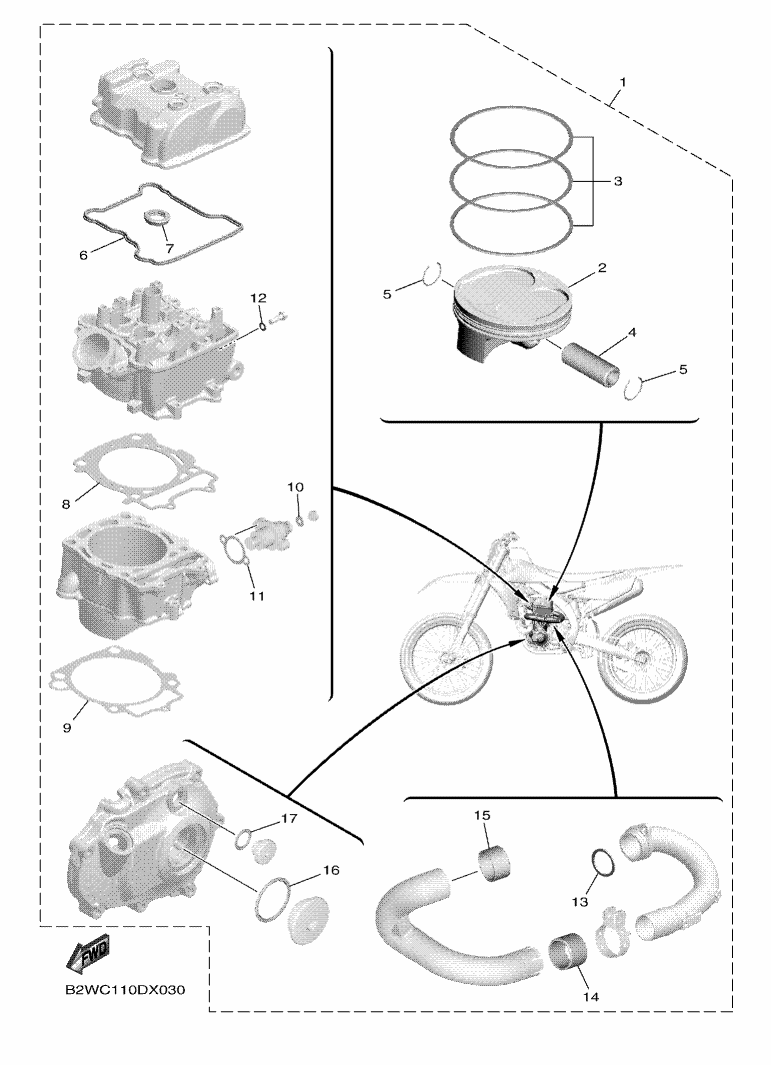 1
3
2
5
4
5
6
7
12
8
10
11
9
17
16
15
13
14
FWD
B2WC110DX030