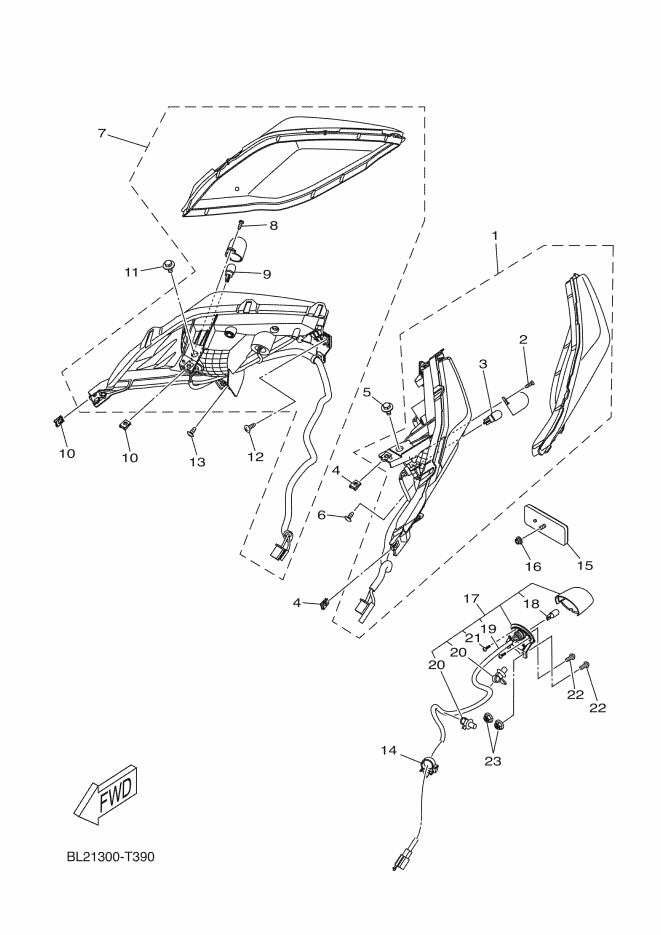 7
8
11
9
1
2
3
5
10
10
13
12
4
6
16
15
4
17
18
21
19
20
20
22
22
23
14
FWD
BL21300-T390