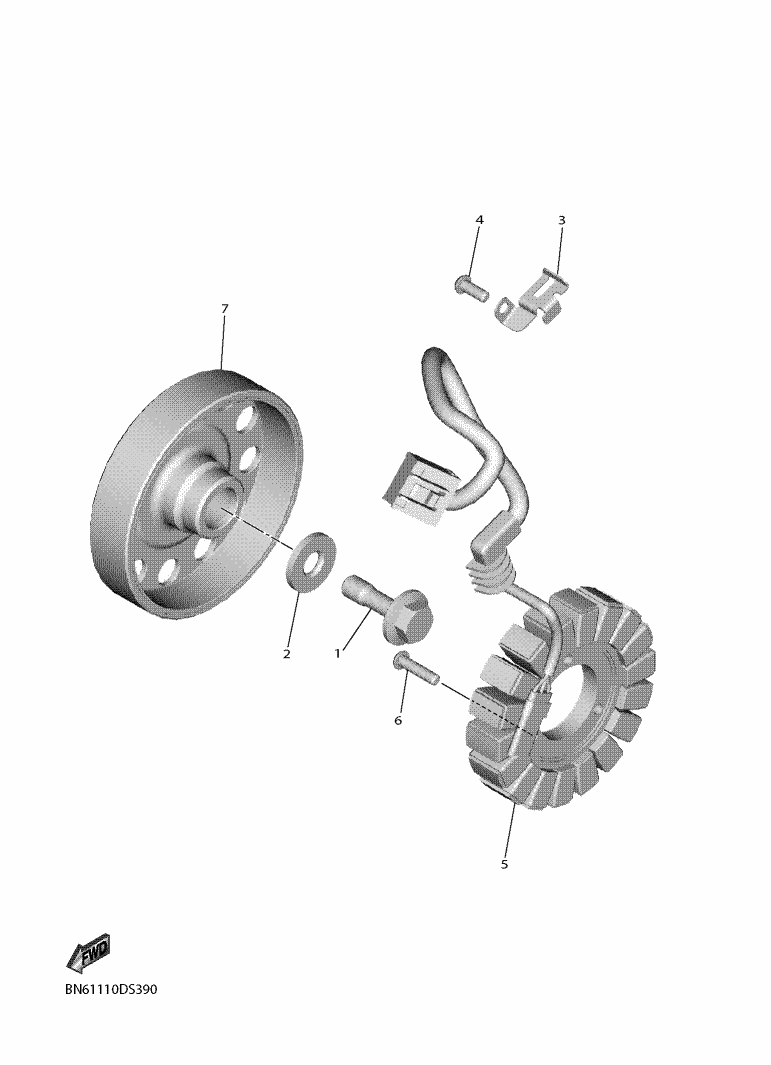 4
3
7
2
1
6
5
FWD
BN61110DS390