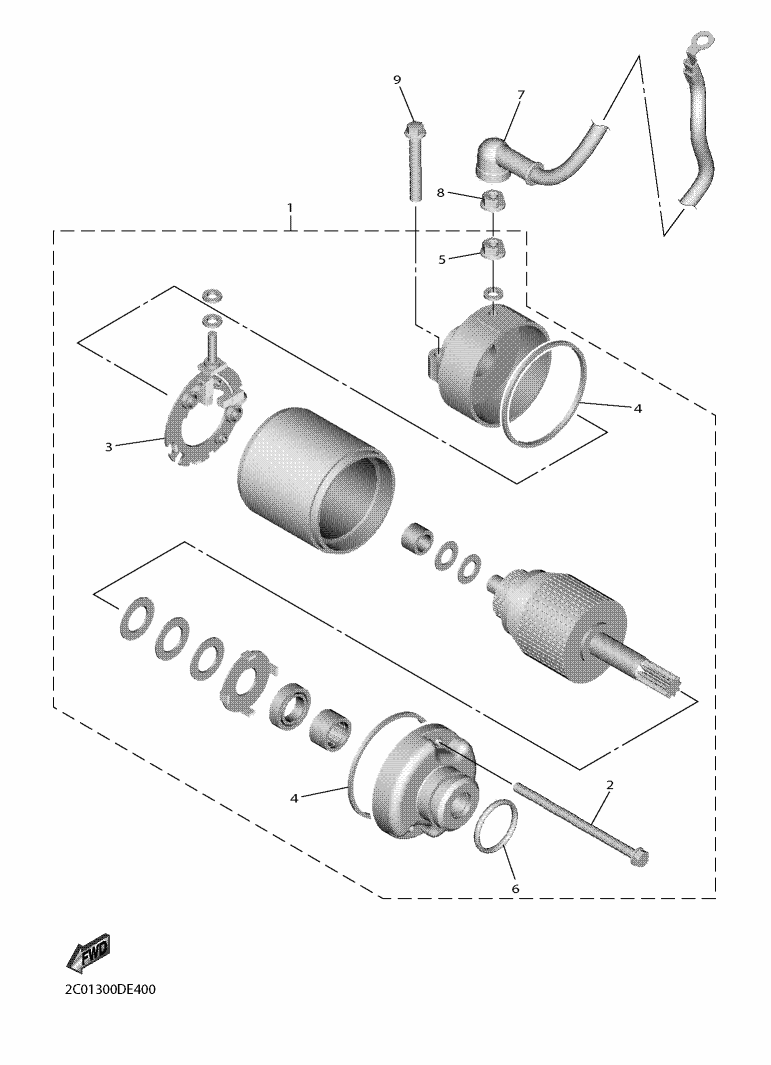 9
7
8
1
5
4
3
4
2
6
FWD
2C01300DE400