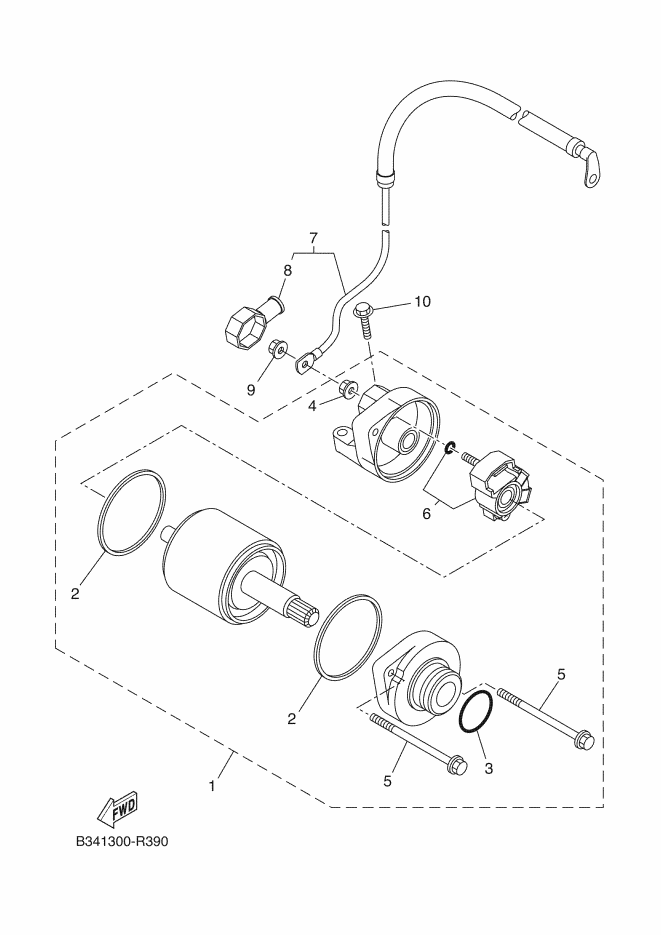 7
8
10
9
4
6
2
2
5
3
5
1
FWD
B341300-R390