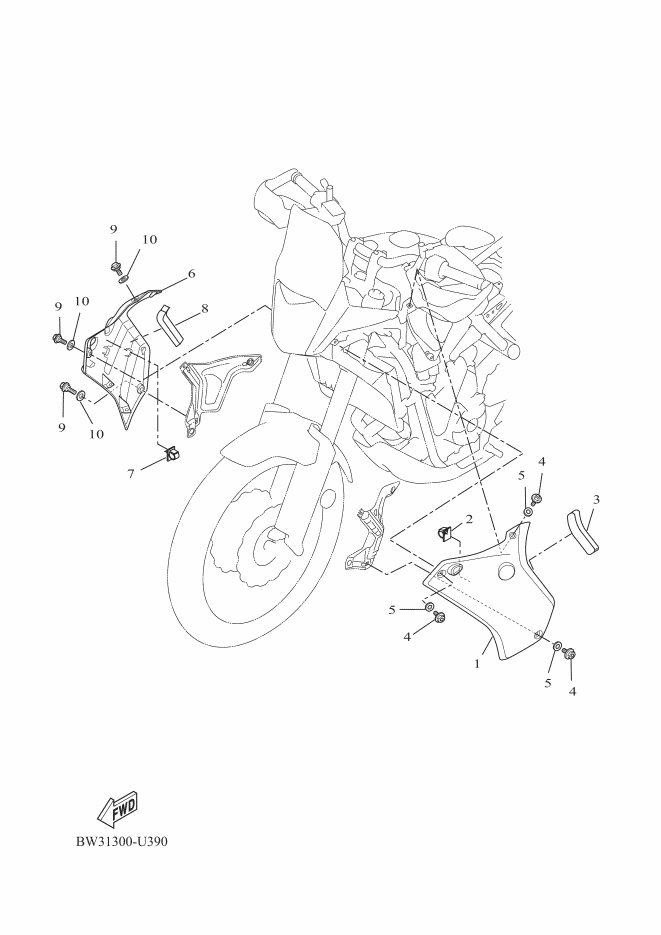 9
10
6
9
10
8
9
10
7
4
5
3
2
5
4
1
5
4
FWD
BW31300-U390