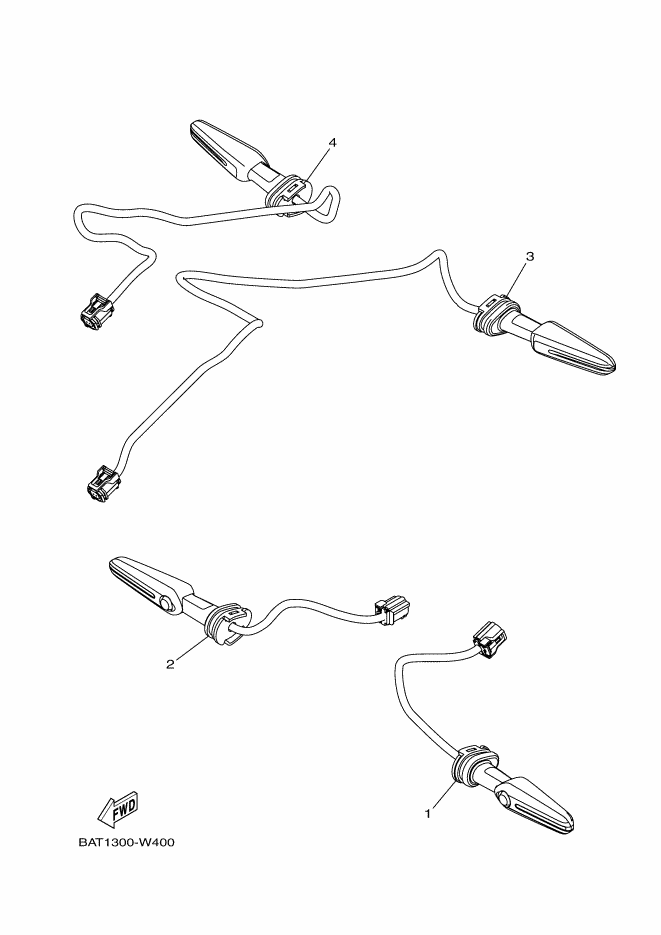 4

3

2

1

FWD

BAT1300-W400