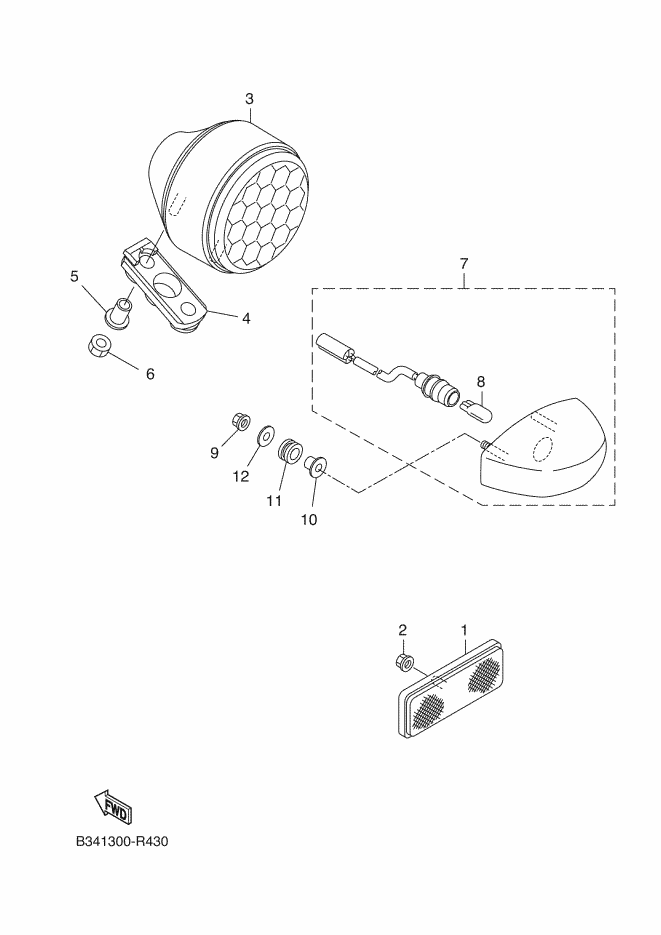 3

7

5

4

6

8

9

12

11

10

2

1

FWD

B341300-R430