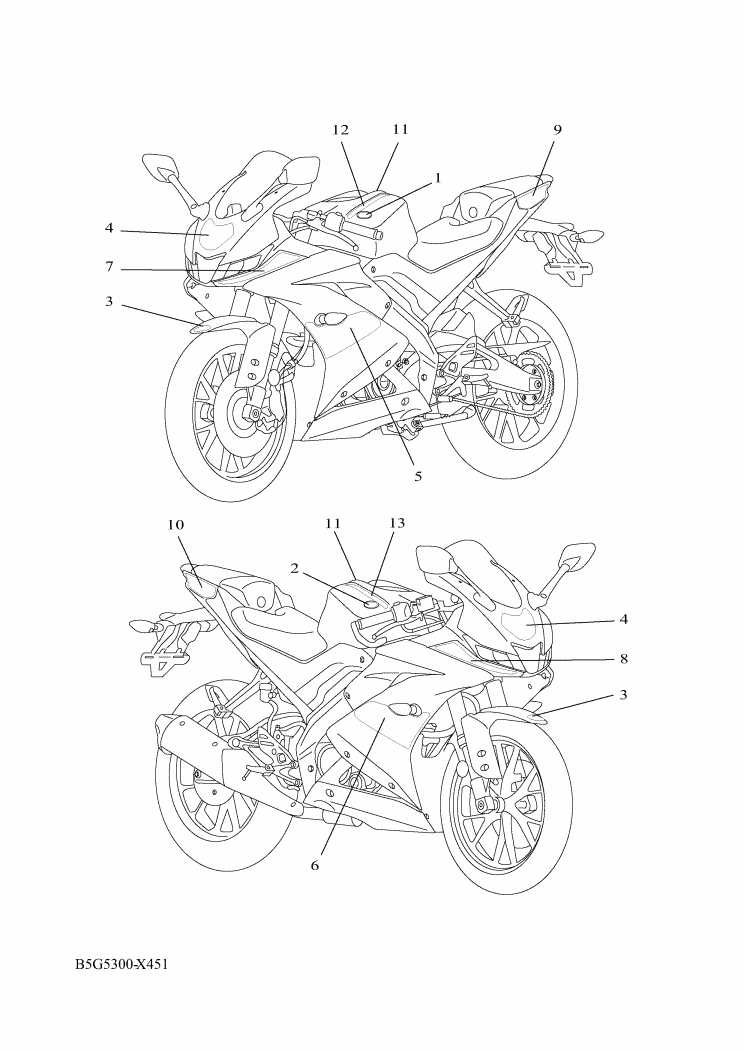 12
11
9
1
4
7
3
5

10
11
13
2
4
8
3
6

B5G5300-X451