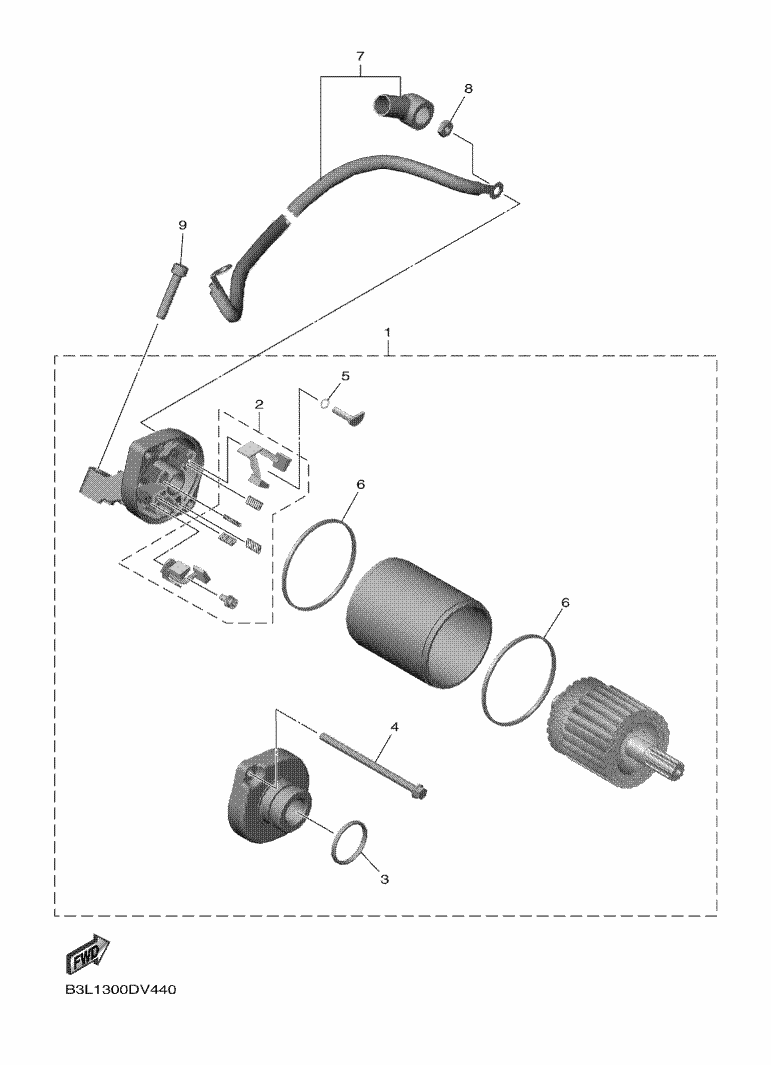 7
8
9
1
5
2
6
6
4
3
FWD
B3L1300DV440