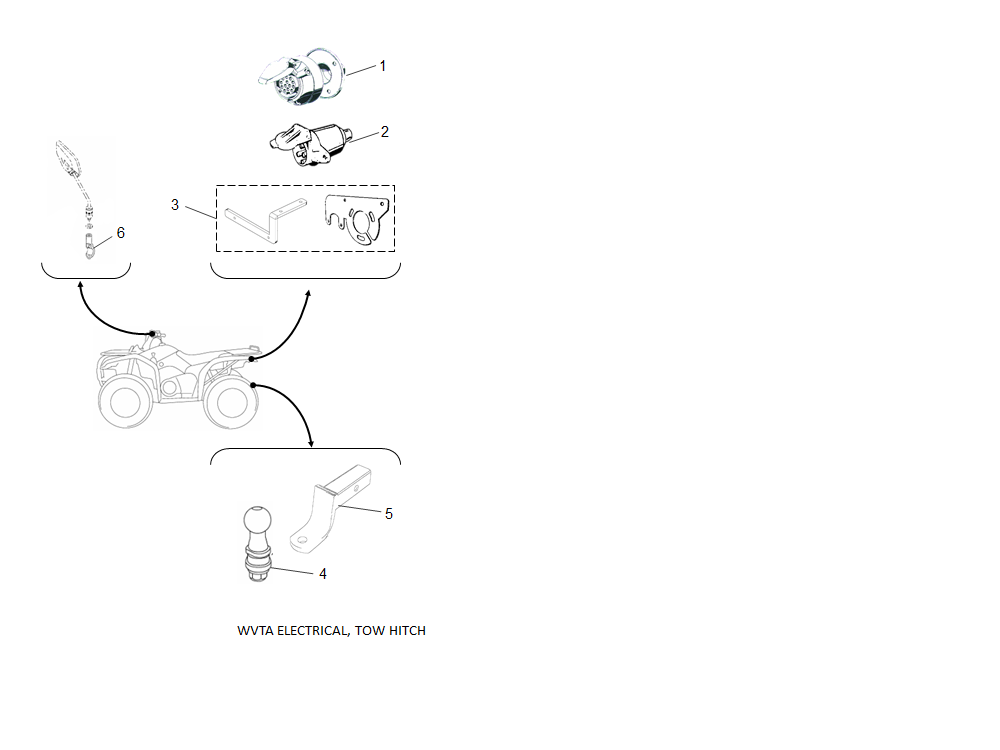 1
2
3
6
5
4
WVTA ELECTRICAL, TOW HITCH